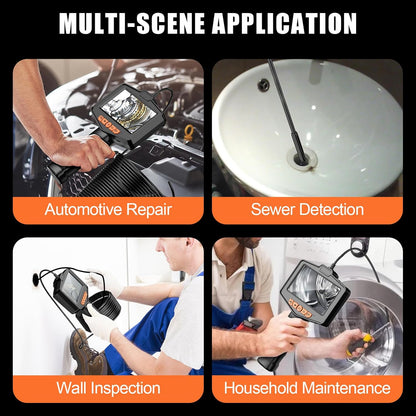 MULTI-SCENE APPLICATION

Automotive Repair

Sewer Detection

Wall Inspection

Household Maintenance