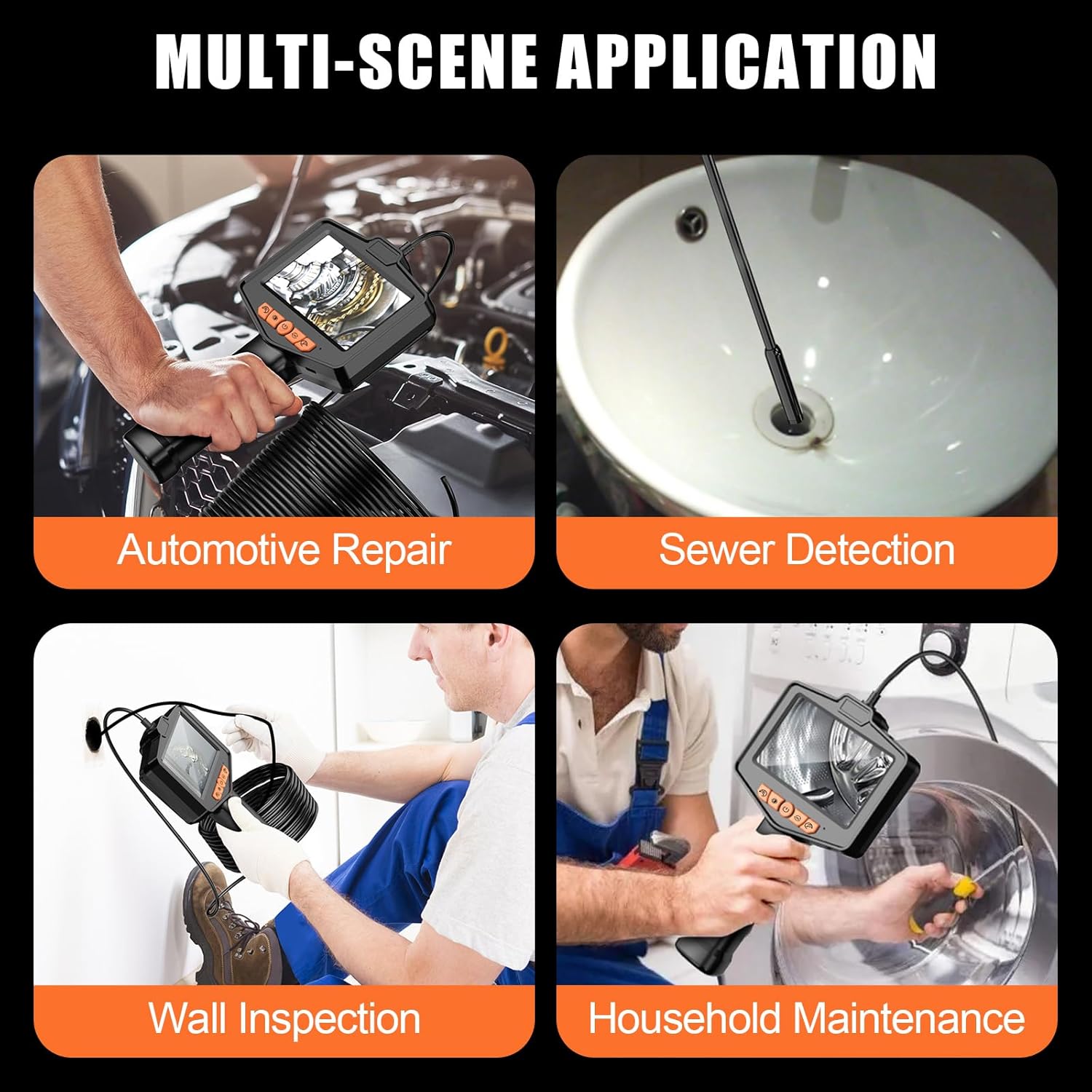 MULTI-SCENE APPLICATION

Automotive Repair

Sewer Detection

Wall Inspection

Household Maintenance