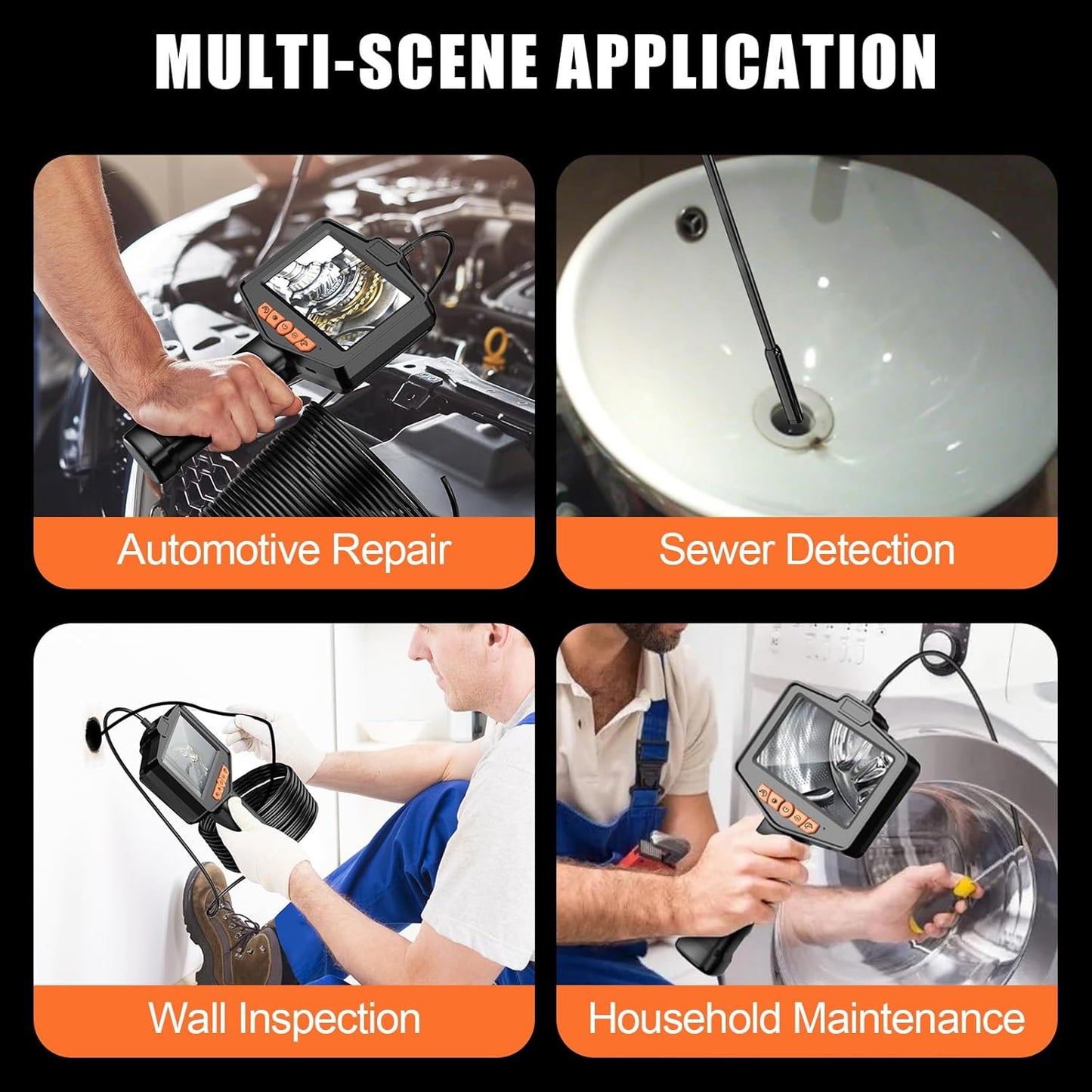 MULTI-SCENE APPLICATION

Automotive Repair

Sewer Detection

Wall Inspection

Household Maintenance